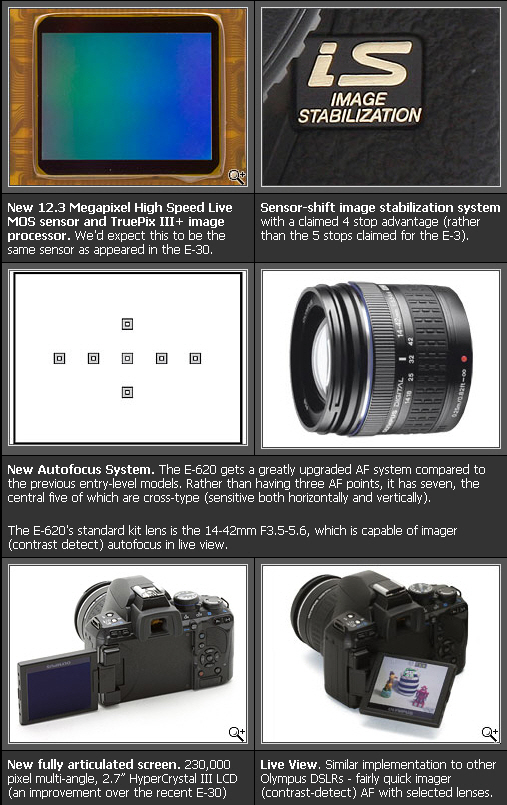 iS
IMAGE
STABILIZATION

New 12.3 Megapixel High Speed Live MOS sensor and TruePix III+ image processor. We'd expect this to be the same sensor as appeared in the E-30.

Sensor-shift image stabilization system with a claimed 4 stop advantage (rather than the 5 stops claimed for the E-3).

New Autofocus System. The E-620 gets a greatly upgraded AF system compared to the previous entry-level models. Rather than having three AF points, it has seven, the central five of which are cross-type (sensitive both horizontally and vertically).

The E-620's standard kit lens is the 14-42mm F3.5-5.6, which is capable of imager (contrast detect) autofocus in live view.

New fully articulated screen. 230,000 pixel multi-angle, 2.7" HyperCrystal III LCD (an improvement over the recent E-30)

Live View. Similar implementation to other Olympus DSLRs - fairly quick imager (contrast-detect) AF with selected lenses.