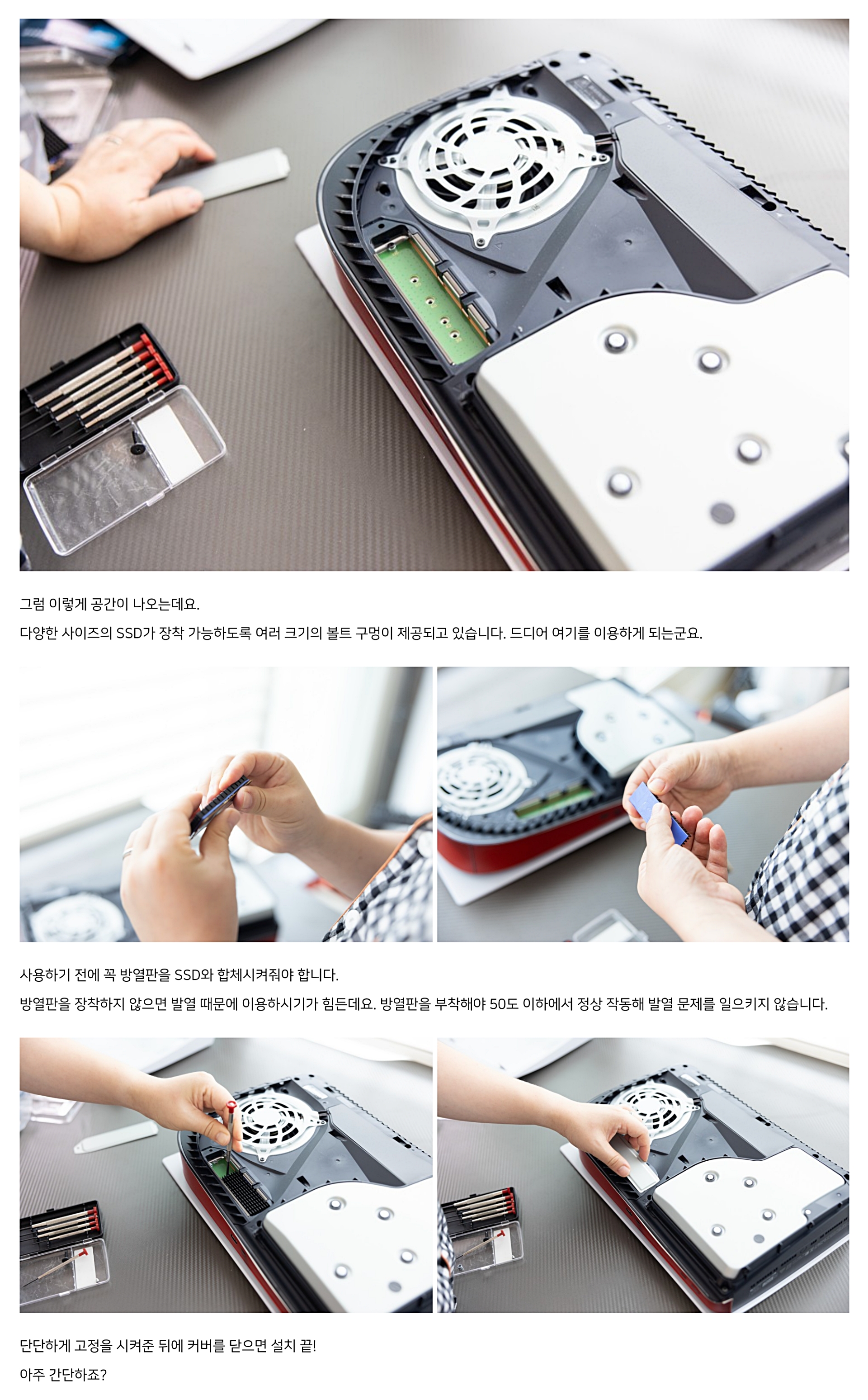 그럼 이렇게 공간이 나오는데요.

다양한 사이즈의 SSD가 장착 가능하도록 여러 크기의 볼트 구멍이 제공되고 있습니다. 드디어 여기를 이용하게 되는군요.

사용하기 전에 꼭 방열판을 SSD와 합체시켜줘야 합니다.

방열판을 장착하지 않으면 발열 때문에 이용하시기가 힘든데요. 방열판을 부착해야 50도 이하에서 정상 작동해 발열 문제를 일으키지 않습니다.

단단하게 고정을 시켜준 뒤에 커버를 닫으면 설치 끝!

아주 간단하죠?