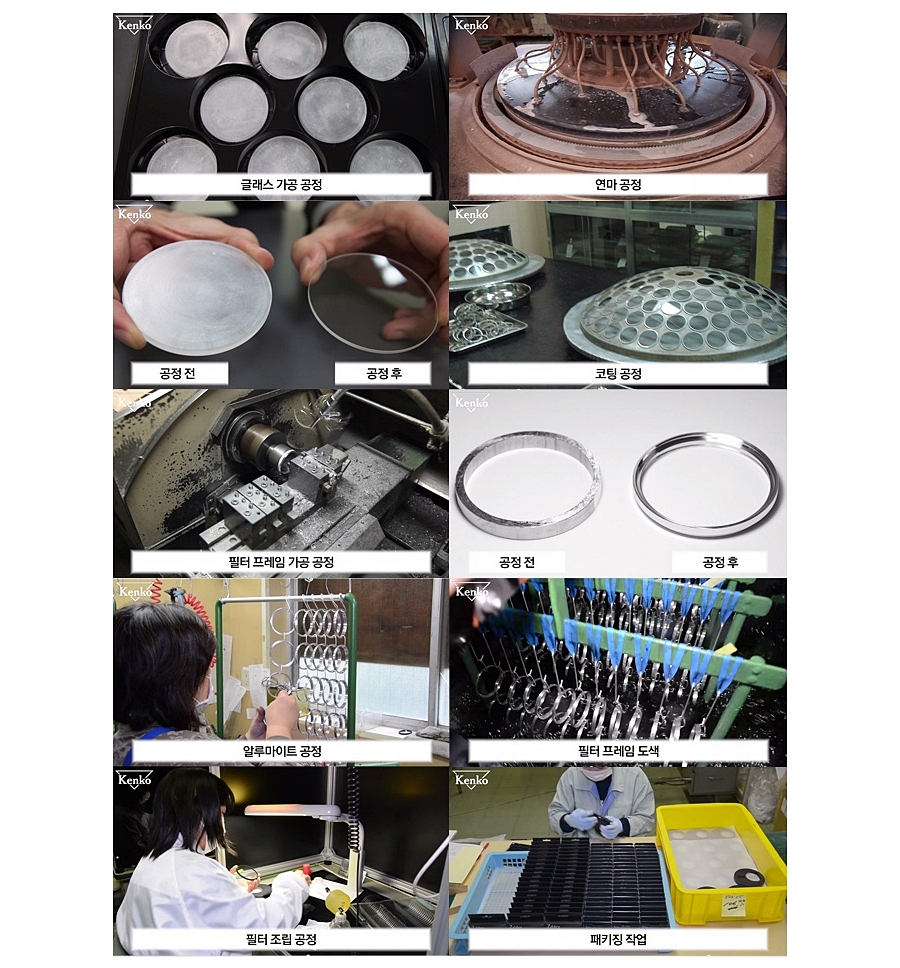 Kenko
글래스 가공 공정

Kenko
연마 공정

Kenko
공정 전
공정 후

Kenko
코팅 공정

Kenko
필터 프레임 가공 공정

Kenko
공정 전
공정 후

Kenko
알루마이트 공정

Kenko
필터 프레임 도색

Kenko
필터 조립 공정

Kenko
패키징 작업