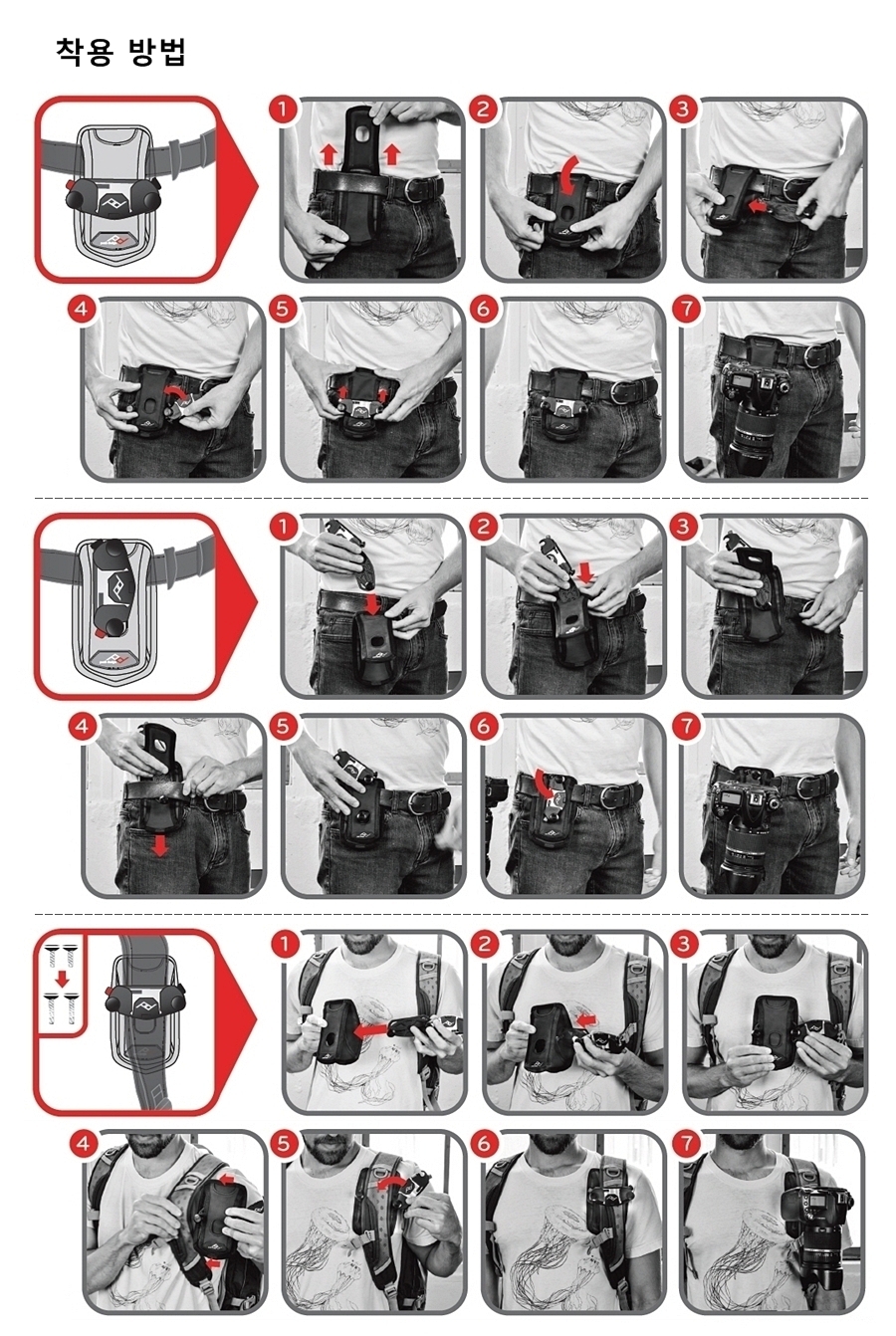 착용 방법

1 2 3

4 5 6 7

1 2 3

4 5 6 7

1 2 3

4 5 6 7