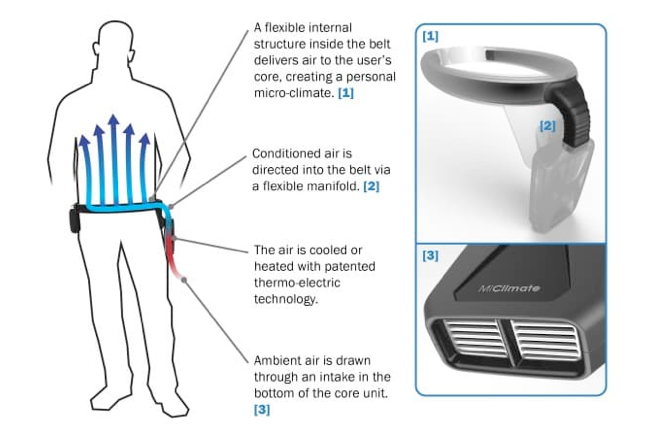 A flexible internal structure inside the belt delivers air to the user's core, creating a personal micro-climate. [1]

Conditioned air is directed into the belt via a flexible manifold. [2]

The air is cooled or heated with patented thermo-electric technology.

Ambient air is drawn through an intake in the bottom of the core unit. [3]

[1]

[2]

[3]

MiClimate