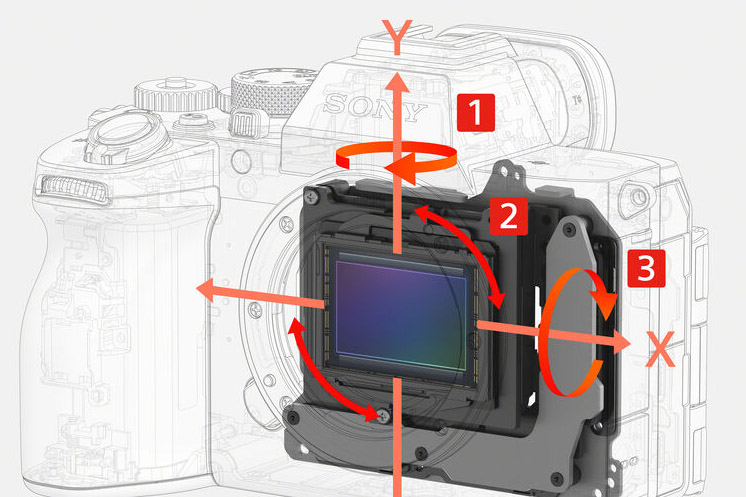 Y
SONY
1
2
3
X