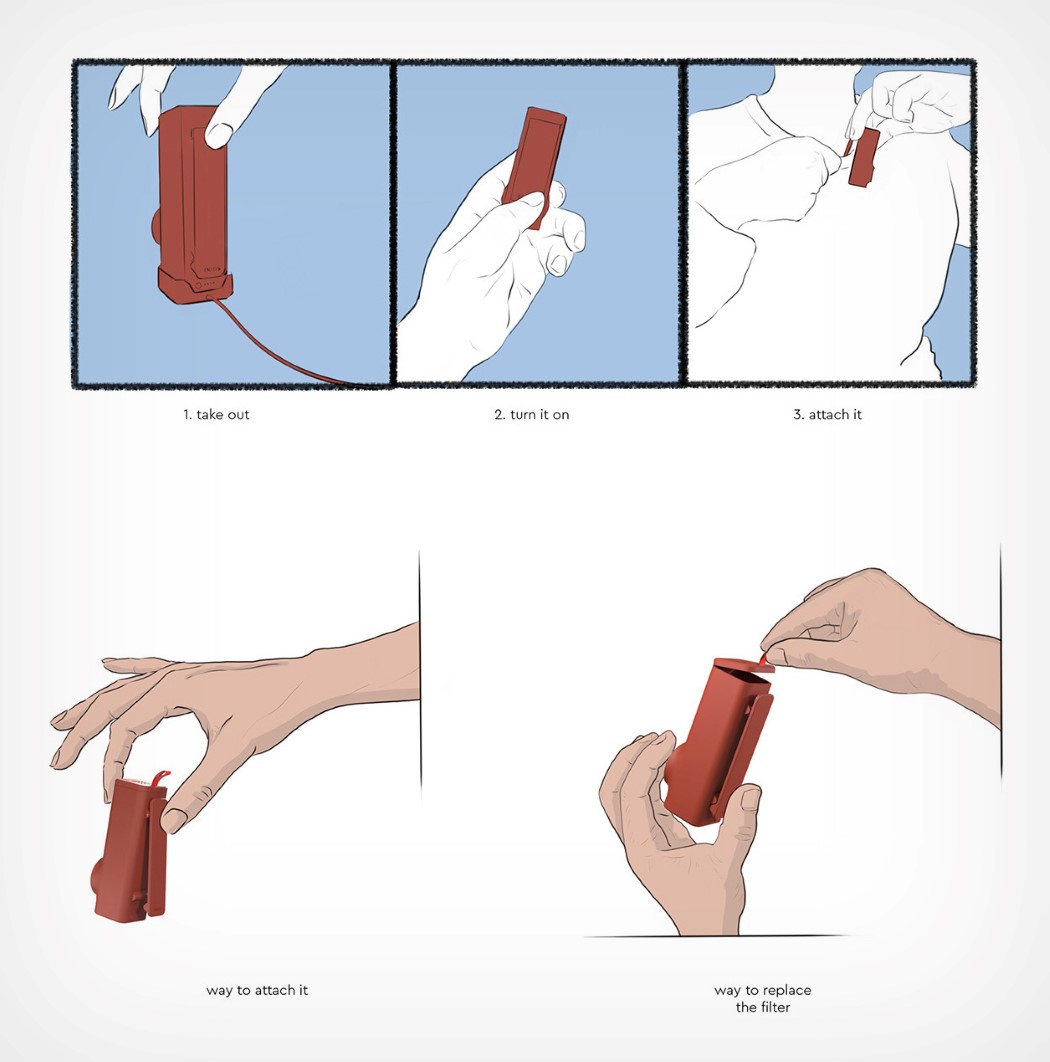 1. take out

2. turn it on

3. attach it

way to attach it

way to replace the filter