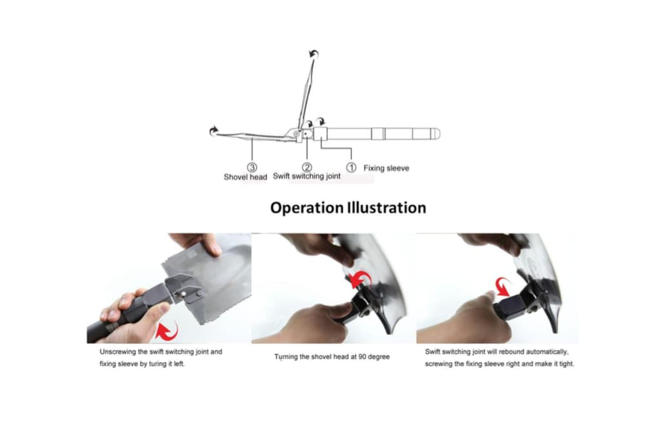 ③
Shovel head

②
Swift switching joint

①
Fixing sleeve

Operation Illustration

Unscrewing the swift switching joint and fixing sleeve by turing it left.

Turning the shovel head at 90 degree

Swift switching joint will rebound automatically, screwing the fixing sleeve right and make it tight.