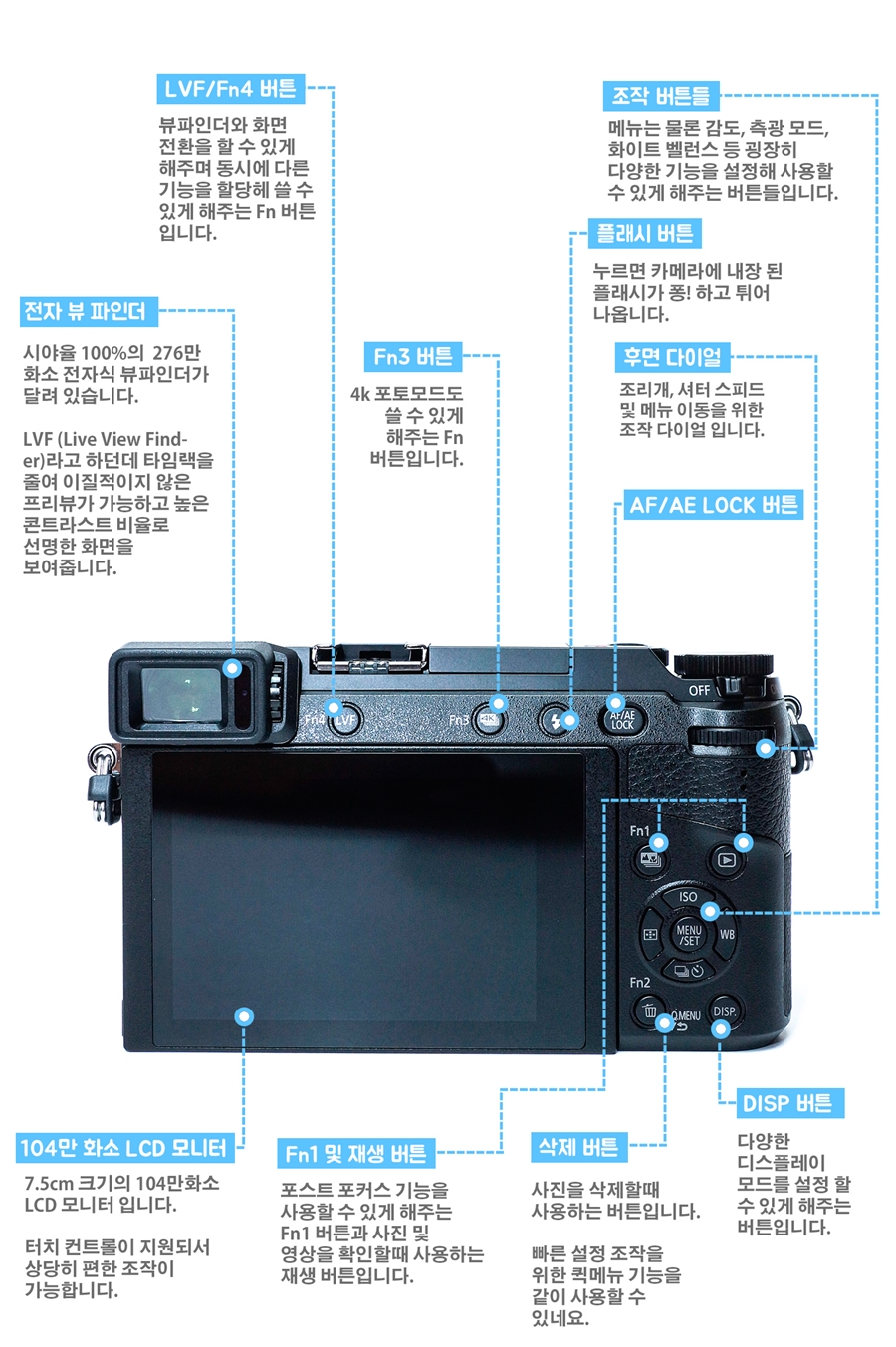 LVF/Fn4 버튼

뷰파인더와 화면 전환을 할 수 있게 해주며 동시에 다른 기능을 할당헤 쓸 수 있게 해주는 Fn 버튼 입니다.

조작 버튼들

메뉴는 물론 감도, 측광 모드, 화이트 벨런스 등 굉장히 다양한 기능을 설정해 사용할 수 있게 해주는 버튼들입니다.

플래시 버튼

누르면 카메라에 내장 된 플래시가 퐁! 하고 튀어 나옵니다.

전자 뷰 파인더

시야율 100%의 276만 화소 전자식 뷰파인더가 달려 있습니다.

LVF (Live View Finder)라고 하던데 타임랙을 줄여 이질적이지 않은 프리뷰가 가능하고 높은 콘트라스트 비율로 선명한 화면을 보여줍니다.

Fn3 버튼

4k 포토모드도 쓸 수 있게 해주는 Fn 버튼입니다.

후면 다이얼

조리개, 셔터 스피드 및 메뉴 이동을 위한 조작 다이얼 입니다.

AF/AE LOCK 버튼

Fn4 LVF Fn3 AF/AE LOCK OFF Fn1 ISO MENU /SET WB Fn2 Q.MENU DISP.

104만 화소 LCD 모니터

7.5cm 크기의 104만화소 LCD 모니터 입니다.

터치 컨트롤이 지원되서 상당히 편한 조작이 가능합니다.

Fn1 및 재생 버튼

포스트 포커스 기능을 사용할 수 있게 해주는 Fn1 버튼과 사진 및 영상을 확인할때 사용하는 재생 버튼입니다.

삭제 버튼

사진을 삭제할때 사용하는 버튼입니다.

빠른 설정 조작을 위한 퀵메뉴 기능을 같이 사용할 수 있네요.

DISP 버튼

다양한 디스플레이 모드를 설정 할 수 있게 해주는 버튼입니다.