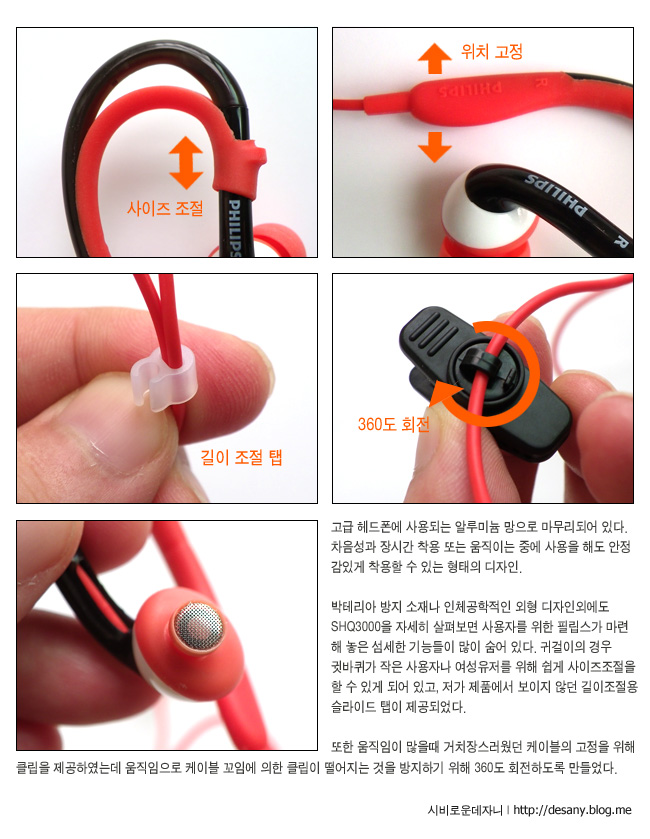 사이즈 조절

PHILIPS

위치 고정

PHILIPS

PHILIPS

길이 조절 탭

360도 회전

고급 헤드폰에 사용되는 알루미늄 망으로 마무리되어 있다. 차음성과 장시간 착용 또는 움직이는 중에 사용을 해도 안정감있게 착용할 수 있는 형태의 디자인.

박테리아 방지 소재나 인체공학적인 외형 디자인외에도 SHQ3000을 자세히 살펴보면 사용자를 위한 필립스가 마련해 놓은 섬세한 기능들이 많이 숨어 있다. 귀걸이의 경우 귓바퀴가 작은 사용자나 여성유저를 위해 쉽게 사이즈조절을 할 수 있게 되어 있고, 저가 제품에서 보이지 않던 길이조절용 슬라이드 탭이 제공되었다.

또한 움직임이 많을때 거치장스러웠던 케이블의 고정을 위해 클립을 제공하였는데 움직임으로 케이블 꼬임에 의한 클립이 떨어지는 것을 방지하기 위해 360도 회전하도록 만들었다.

시비로운데자니 | http://desany.blog.me