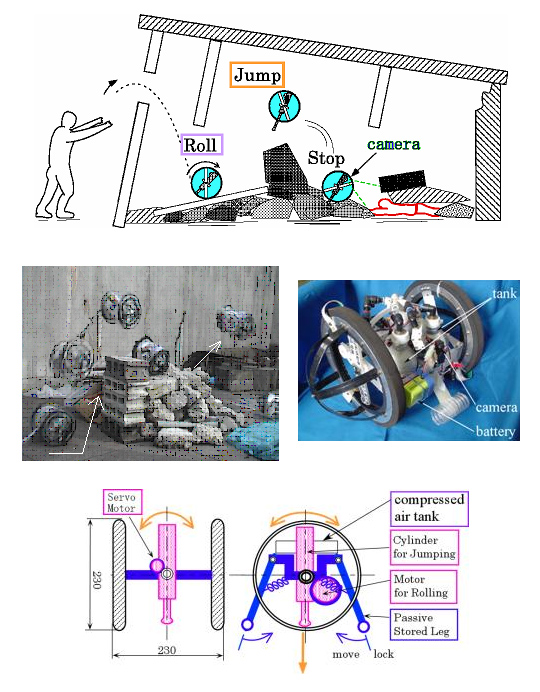 Jump

Roll

Stop

camera

tank

camera

battery

Servo Motor

230

230

compressed air tank

Cylinder for Jumping

Motor for Rolling

Passive Stored Leg

move

lock