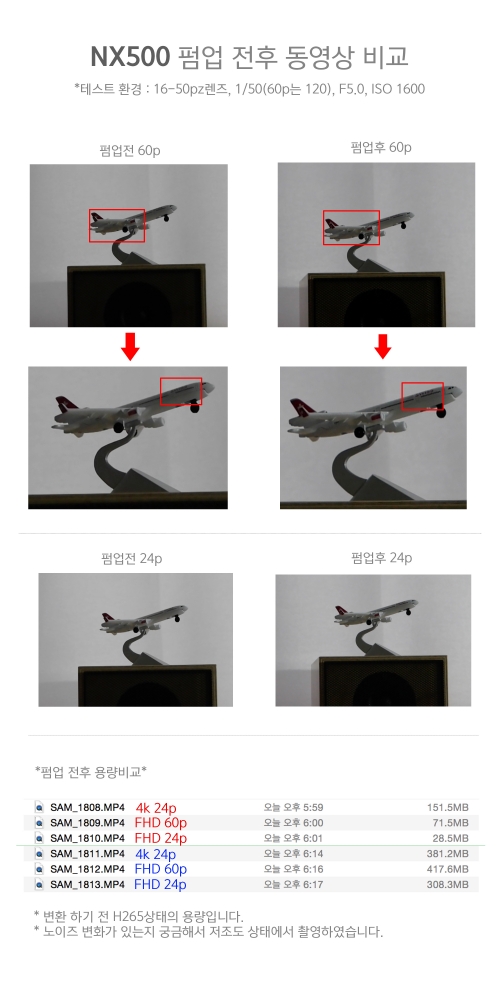 NX500 펌업 전후 동영상 비교

*테스트 환경 : 16-50pz렌즈, 1/50(60p는 120), F5.0, ISO 1600

펌업전 60p

펌업후 60p

펌업전 24p

펌업후 24p

*펌업 전후 용량비교*

| | | | |
|---|---|---|---|
| SAM_1808.MP4 | 4k 24p | 오늘 오후 5:59 | 151.5MB |
| SAM_1809.MP4 | FHD 60p | 오늘 오후 6:00 | 71.5MB |
| SAM_1810.MP4 | FHD 24p | 오늘 오후 6:01 | 28.5MB |
| SAM_1811.MP4 | 4k 24p | 오늘 오후 6:14 | 381.2MB |
| SAM_1812.MP4 | FHD 60p | 오늘 오후 6:16 | 417.6MB |
| SAM_1813.MP4 | FHD 24p | 오늘 오후 6:17 | 308.3MB |

* 변환 하기 전 H265상태의 용량입니다.
* 노이즈 변화가 있는지 궁금해서 저조도 상태에서 촬영하였습니다.