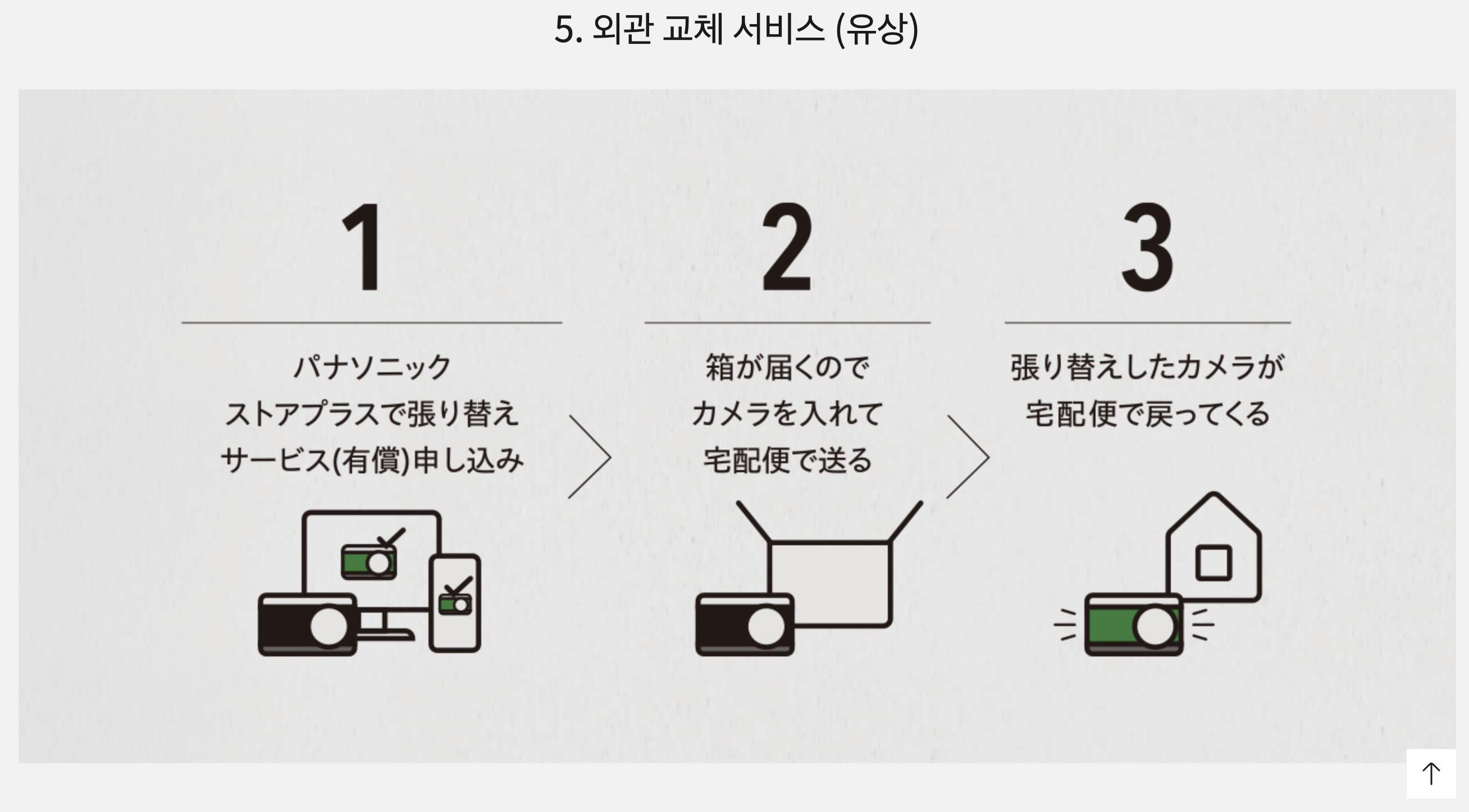 5. 외관 교체 서비스 (유상)

1

パナソニック
ストアプラスで張り替え
サービス(有償)申し込み

2

箱が届くので
カメラを入れて
宅配便で送る

3

張り替えしたカメラが
宅配便で戻ってくる